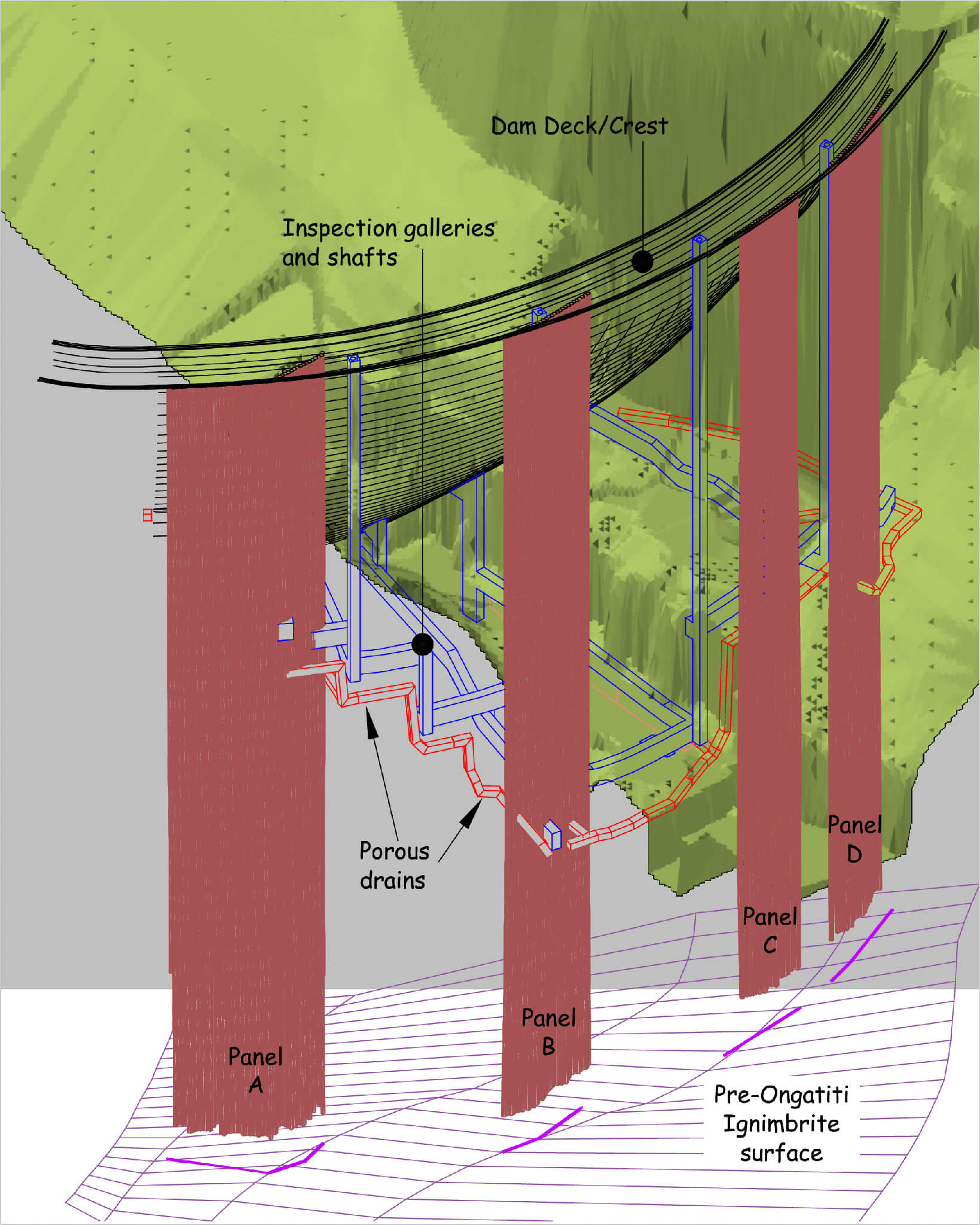 Dam Deck/Crest

Inspection galleries and shafts

Porous drains

Panel D

Panel C

Panel B

Panel A

Pre-Ongatiti Ignimbrite surface